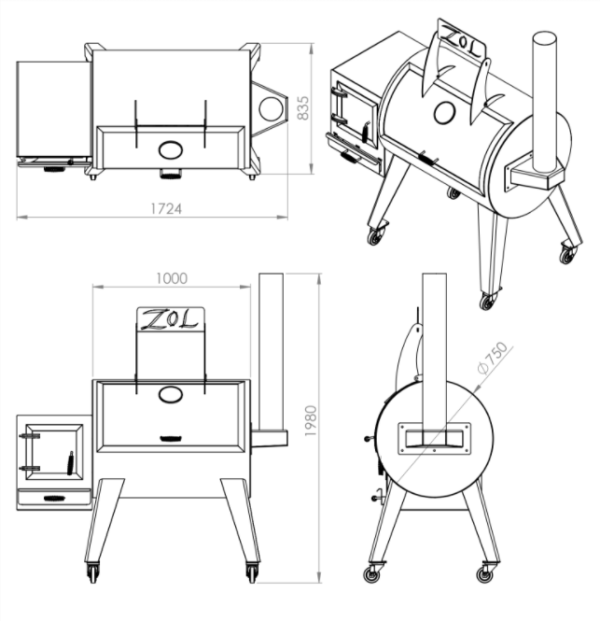 835

1724

ZOL

1000

ZOL

1980

Ø750